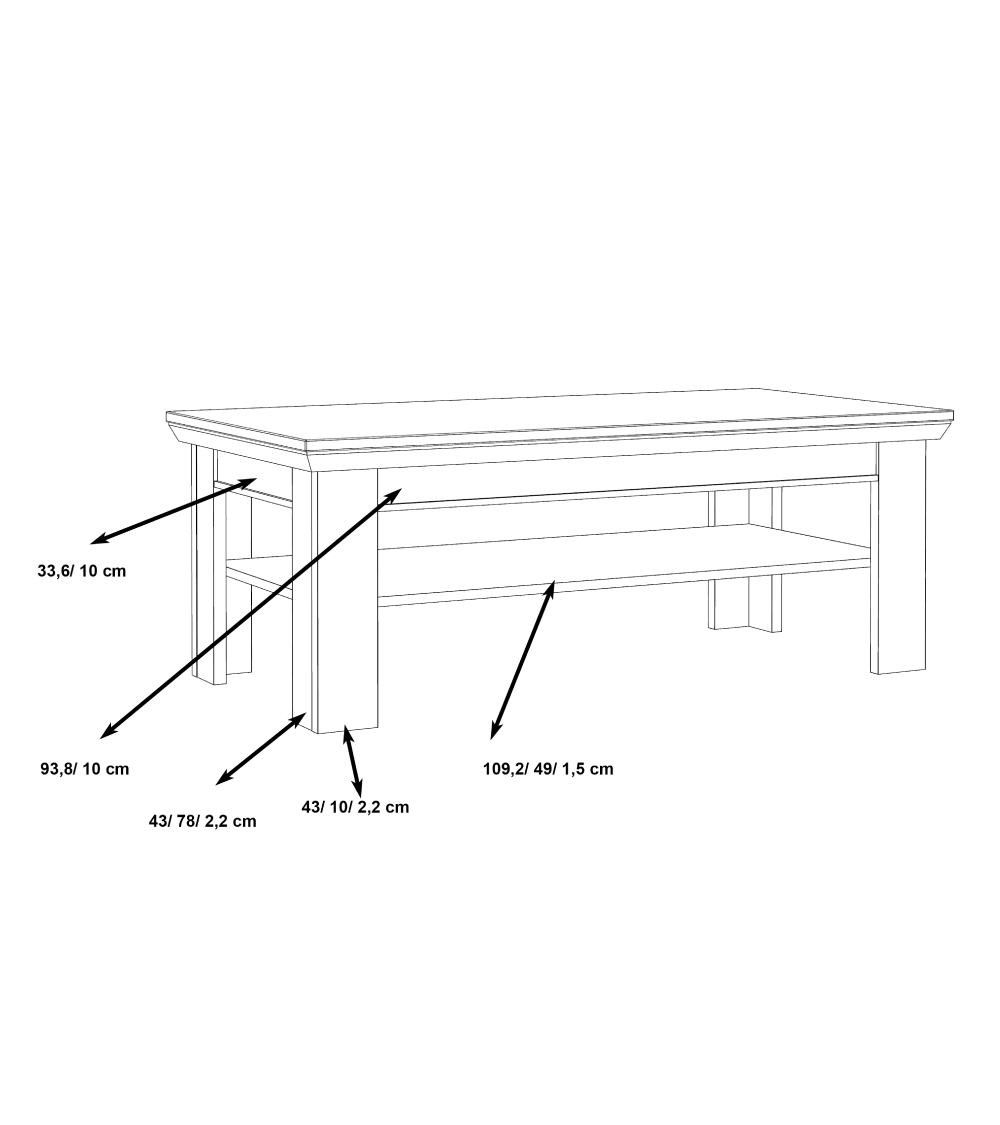 33,6/ 10 cm

93,8/ 10 cm

43/ 78/ 2,2 cm

43/ 10/ 2,2 cm

109,2/ 49/ 1,5 cm