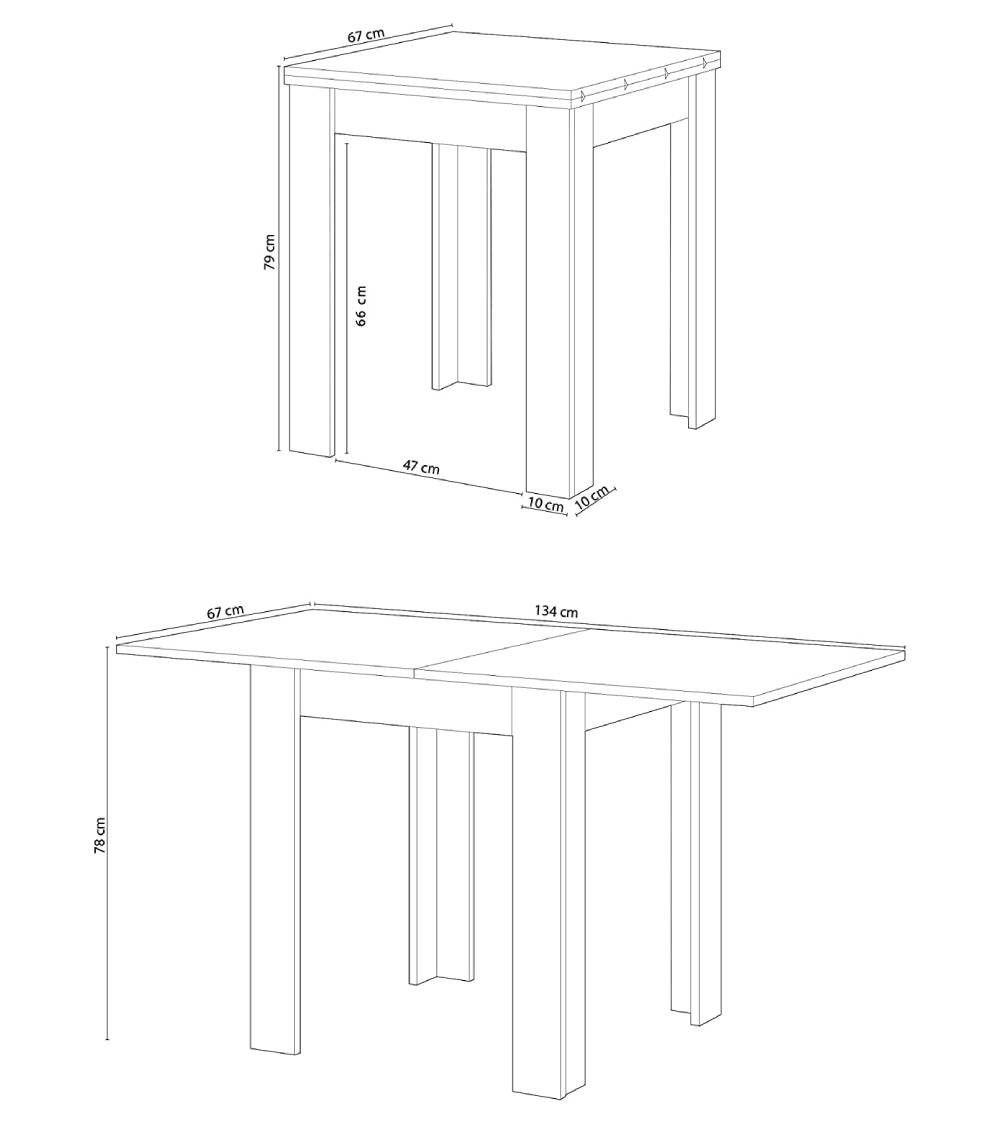 67 cm
79 cm
66 cm
47 cm
10 cm
10 cm

67 cm
134 cm
78 cm